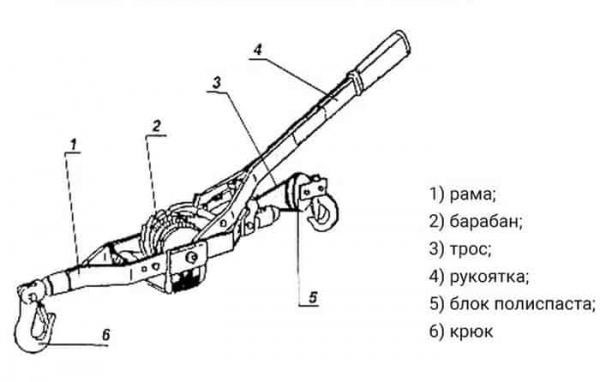 4
3
2
1
5
6

1) рама;
2) барабан;
3) трос;
4) рукоятка;
5) блок полиспаста;
6) крюк